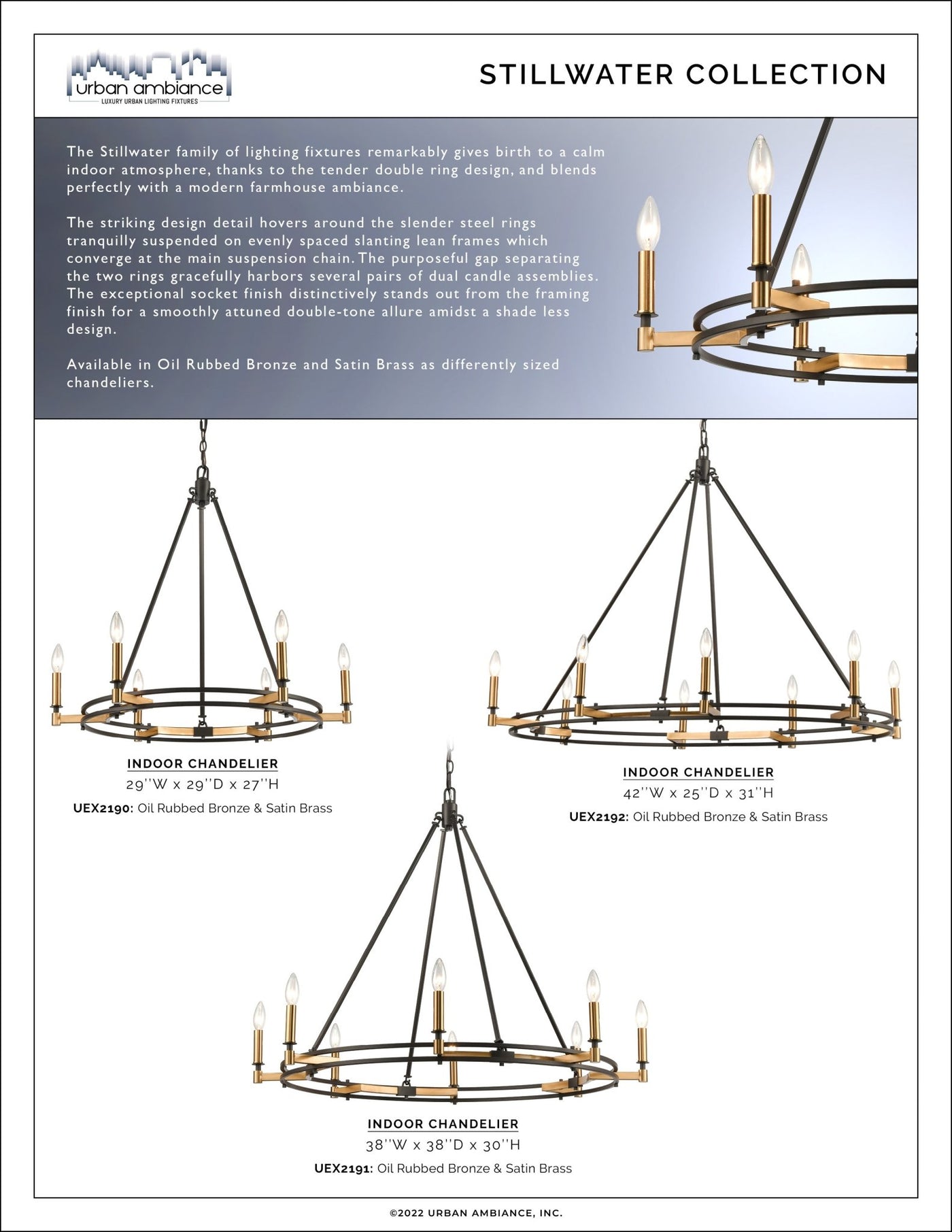 urban ambiance
LUXURY URBAN LIGHTING FIXTURES

STILLWATER COLLECTION

The Stillwater family of lighting fixtures remarkably gives birth to a calm indoor atmosphere, thanks to the tender double ring design, and blends perfectly with a modern farmhouse ambiance.

The striking design detail hovers around the slender steel rings tranquilly suspended on evenly spaced slanting lean frames which converge at the main suspension chain. The purposeful gap separating the two rings gracefully harbors several pairs of dual candle assemblies. The exceptional socket finish distinctively stands out from the framing finish for a smoothly attuned double-tone allure amidst a shade less design.

Available in Oil Rubbed Bronze and Satin Brass as differently sized chandeliers.

INDOOR CHANDELIER
29''W x 29''D x 27''H
UEX2190: Oil Rubbed Bronze & Satin Brass

INDOOR CHANDELIER
42''W x 25''D x 31''H
UEX2192: Oil Rubbed Bronze & Satin Brass

INDOOR CHANDELIER
38''W x 38''D x 30''H
UEX2191: Oil Rubbed Bronze & Satin Brass

©2022 URBAN AMBIANCE, INC.