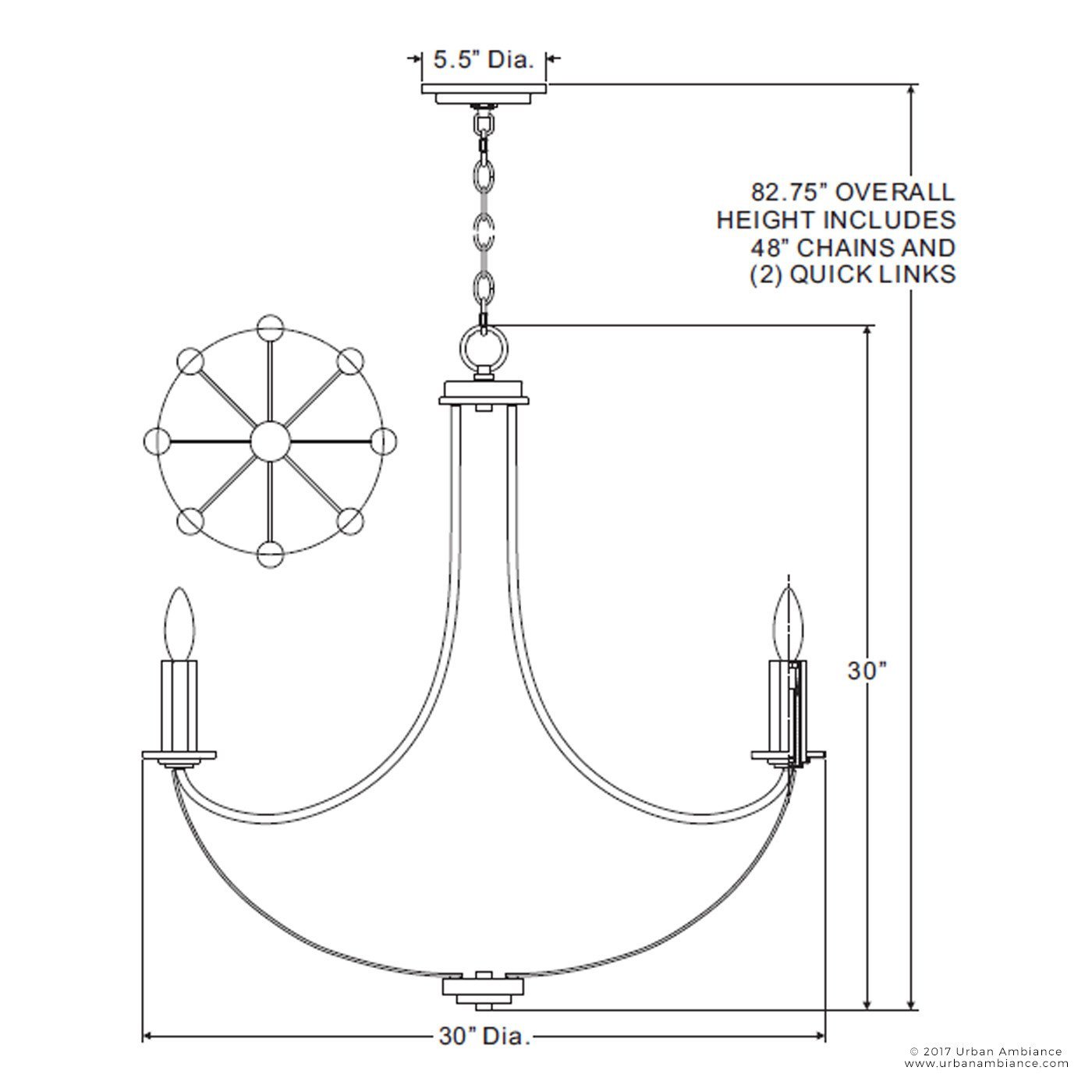 5.5" Dia.

82.75" OVERALL HEIGHT INCLUDES 48" CHAINS AND (2) QUICK LINKS

30"

30" Dia.

© 2017 Urban Ambiance
www.urbanambiance.com