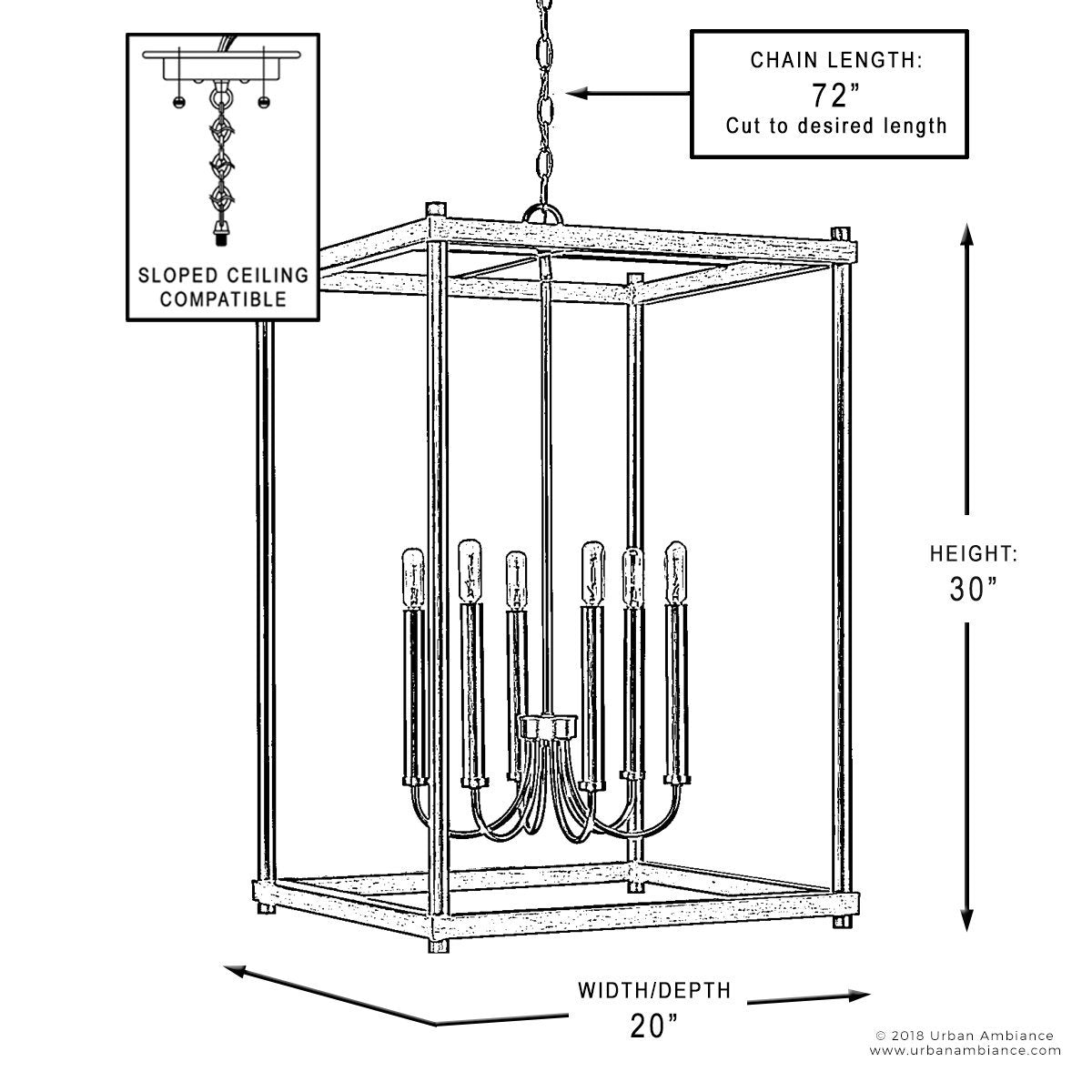 SLOPED CEILING COMPATIBLE

CHAIN LENGTH:
72”
Cut to desired length

HEIGHT:
30”

WIDTH/DEPTH
20”

© 2018 Urban Ambiance
www.urbanambiance.com