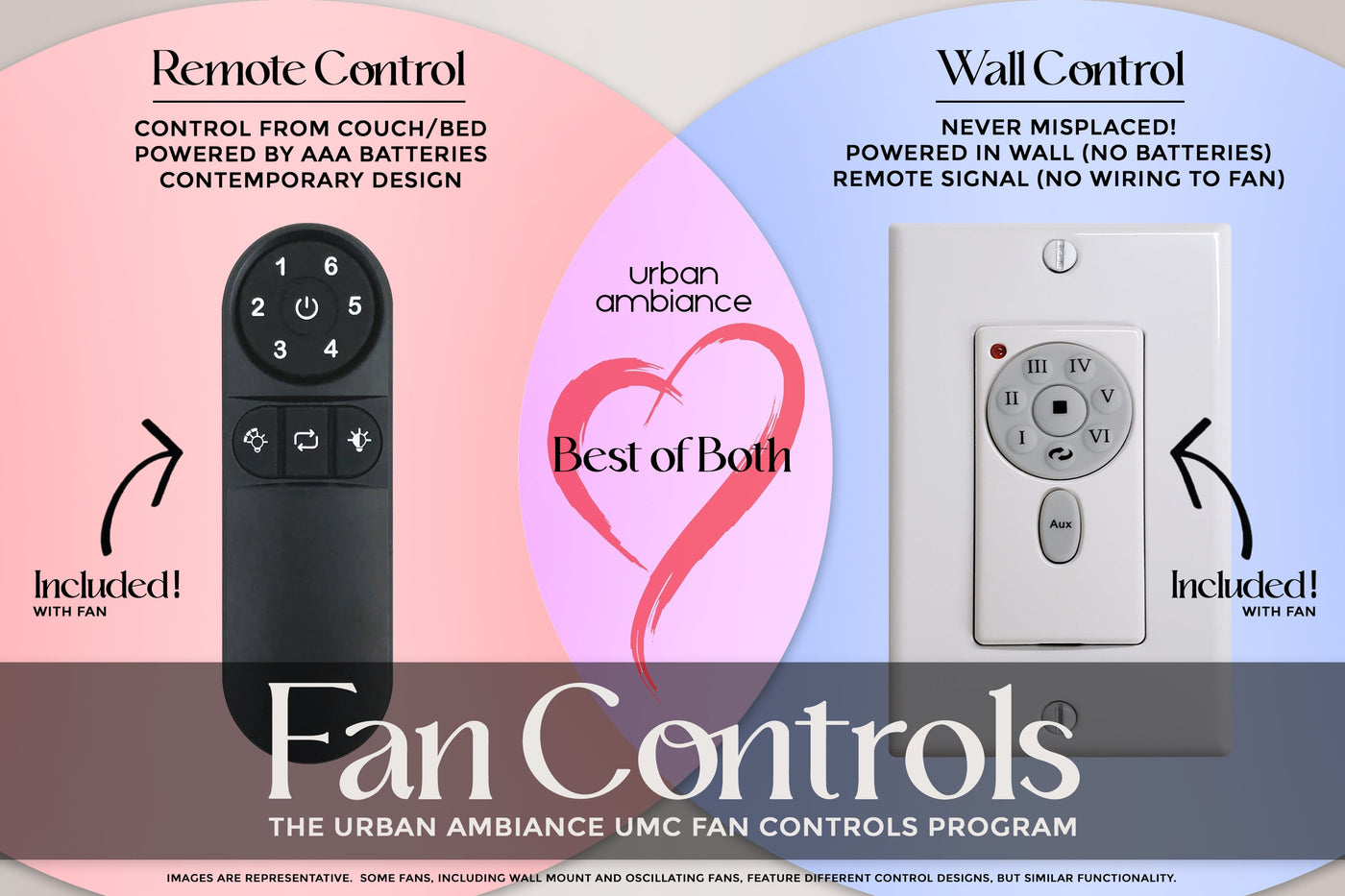 Remote Control

CONTROL FROM COUCH/BED
POWERED BY AAA BATTERIES
CONTEMPORARY DESIGN

1 6
2 5
3 4

Included!
WITH FAN

urban ambiance

Best of Both

Wall Control

NEVER MISPLACED!
POWERED IN WALL (NO BATTERIES)
REMOTE SIGNAL (NO WIRING TO FAN)

III IV
II V
I VI

Aux

Included!
WITH FAN

Fan Controls

THE URBAN AMBIANCE UMC FAN CONTROLS PROGRAM

IMAGES ARE REPRESENTATIVE. SOME FANS, INCLUDING WALL MOUNT AND OSCILLATING FANS, FEATURE DIFFERENT CONTROL DESIGNS, BUT SIMILAR FUNCTIONALITY.