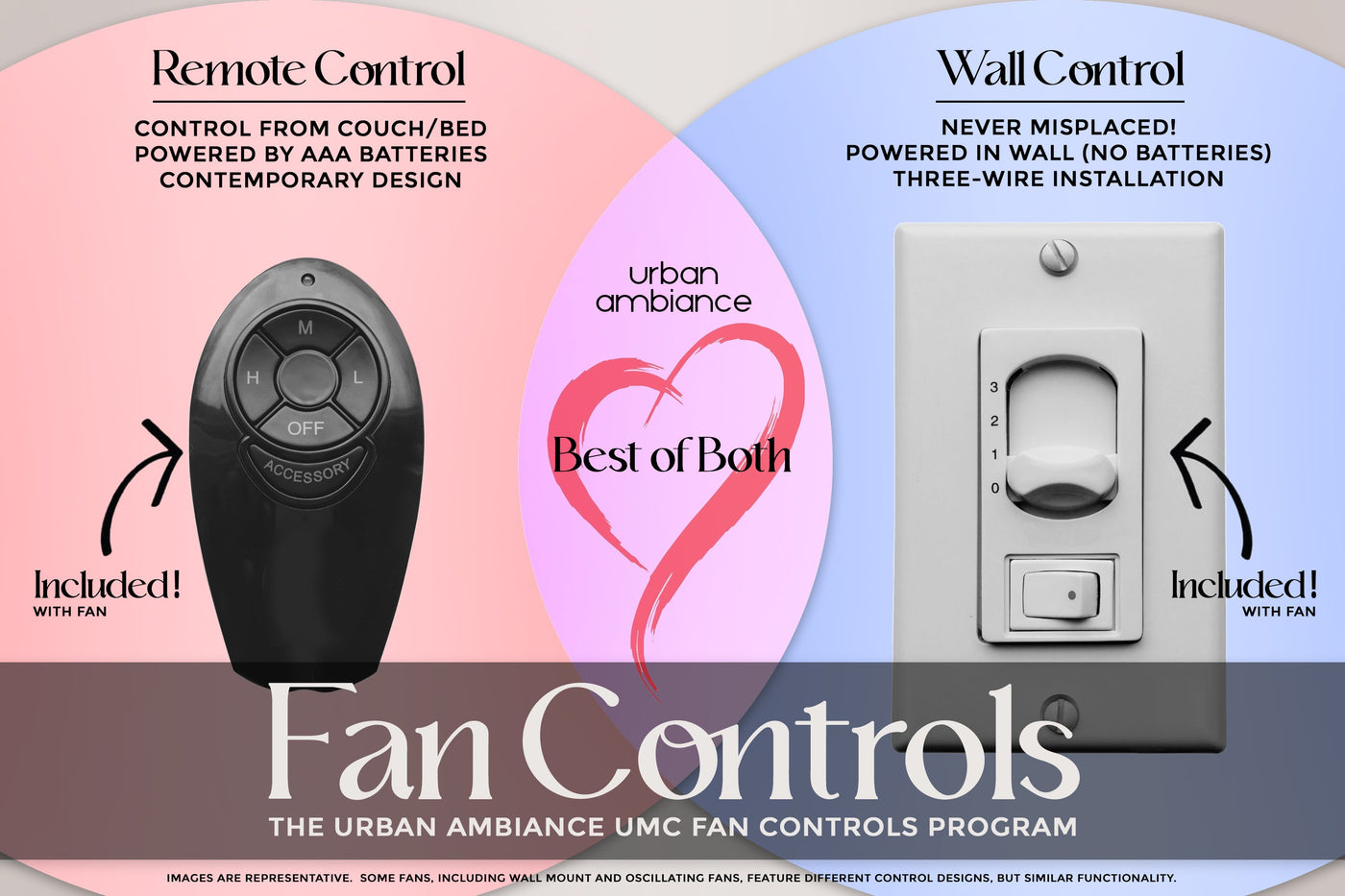 Remote Control

CONTROL FROM COUCH/BED
POWERED BY AAA BATTERIES
CONTEMPORARY DESIGN

M
H
L
OFF
ACCESSORY

Included!
WITH FAN

urban
ambiance

Best of Both

Wall Control

NEVER MISPLACED!
POWERED IN WALL (NO BATTERIES)
THREE-WIRE INSTALLATION

3
2
1
0

Included!
WITH FAN

Fan Controls

THE URBAN AMBIANCE UMC FAN CONTROLS PROGRAM

IMAGES ARE REPRESENTATIVE. SOME FANS, INCLUDING WALL MOUNT AND OSCILLATING FANS, FEATURE DIFFERENT CONTROL DESIGNS, BUT SIMILAR FUNCTIONALITY.