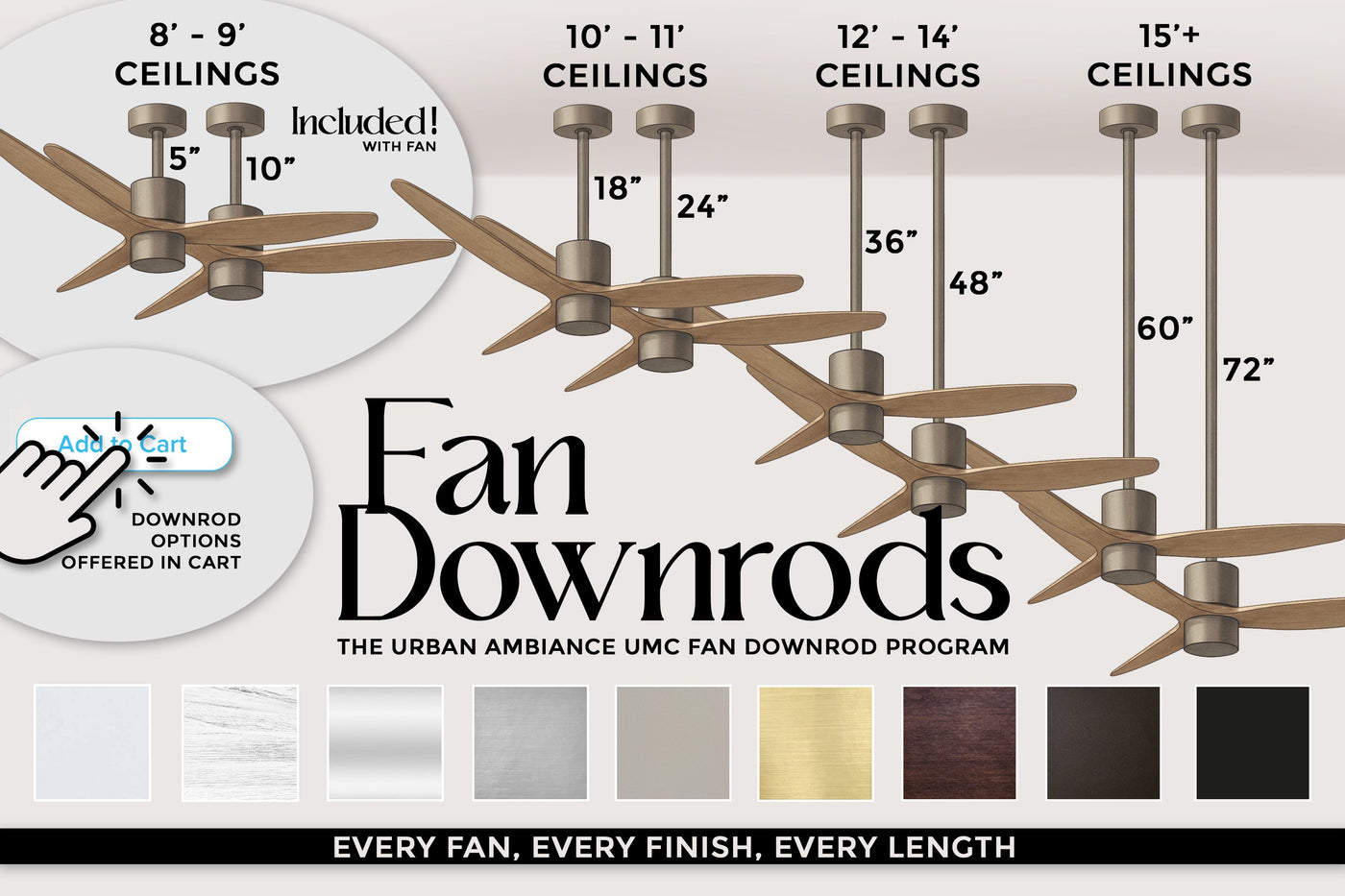 8' - 9'
CEILINGS

5"
10"

Included!
WITH FAN

10' - 11'
CEILINGS

18"
24"

12' - 14'
CEILINGS

36"
48"

15'+
CEILINGS

60"
72"

Add to Cart

DOWNROD OPTIONS OFFERED IN CART

Fan Downrods

THE URBAN AMBIANCE UMC FAN DOWNROD PROGRAM

EVERY FAN, EVERY FINISH, EVERY LENGTH