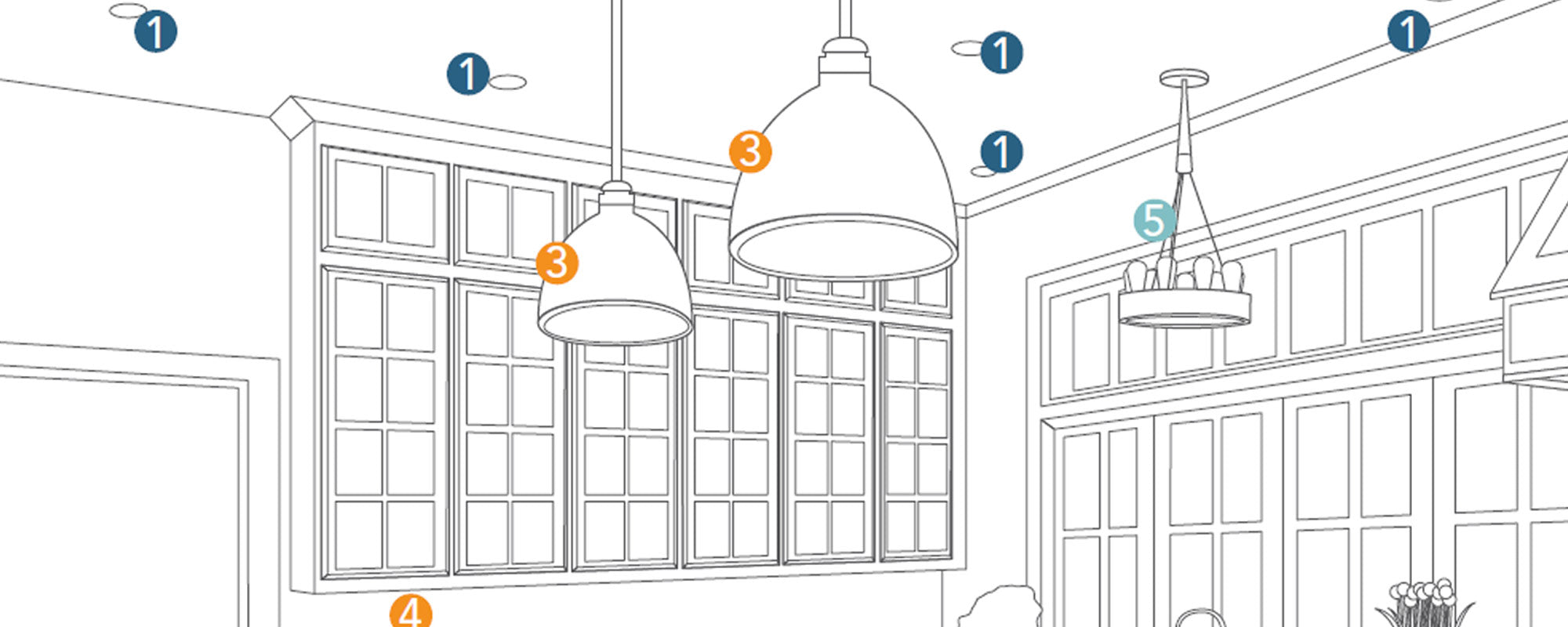 1
1
1
1
1
3
3
5
4